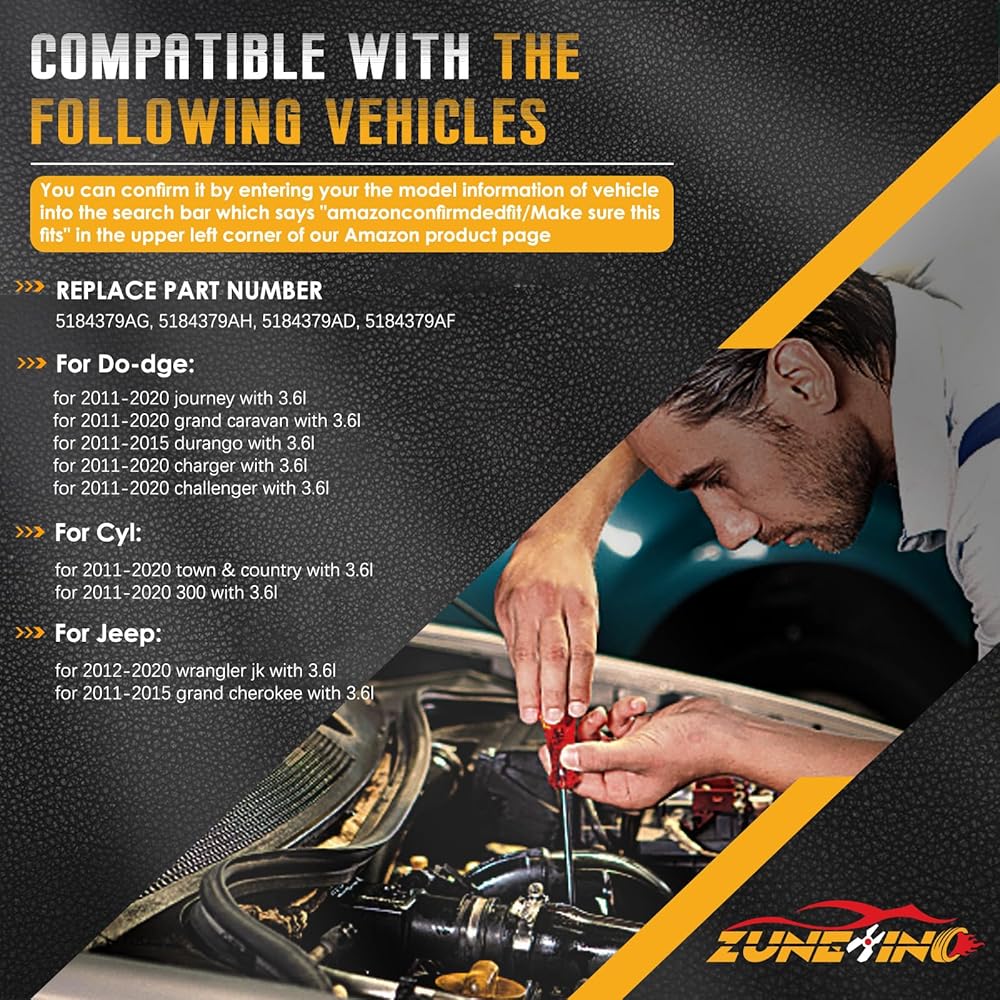 COMPATIBLE WITH THE FOLLOWING VEHICLES

You can confirm it by entering your the model information of vehicle into the search bar which says "amazonconfirmdedfit/Make sure this fits" in the upper left corner of our Amazon product page

>>> REPLACE PART NUMBER
5184379AG, 5184379AH, 5184379AD, 5184379AF

>>> For Do-dge:
for 2011-2020 journey with 3.6l
for 2011-2020 grand caravan with 3.6l
for 2011-2015 durango with 3.6l
for 2011-2020 charger with 3.6l
for 2011-2020 challenger with 3.6l

>>> For Cyl:
for 2011-2020 town & country with 3.6l
for 2011-2020 300 with 3.6l

>>> For Jeep:
for 2012-2020 wrangler jk with 3.6l
for 2011-2015 grand cherokee with 3.6l

ZUNEXINO