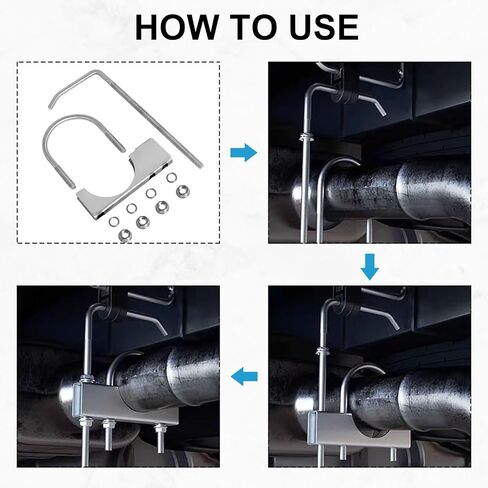 HOW TO USE