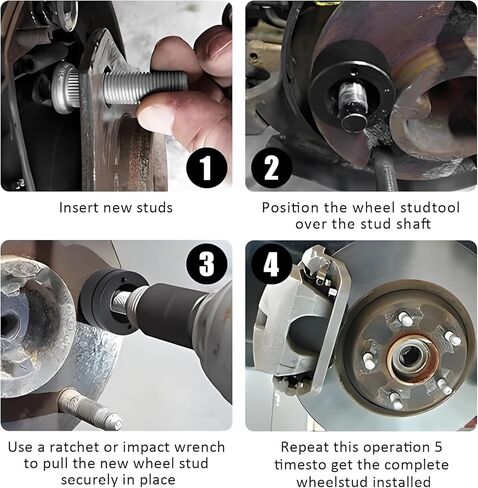 1

Insert new studs

2

Position the wheel studtool over the stud shaft

3

Use a ratchet or impact wrench to pull the new wheel stud securely in place

4

Repeat this operation 5 timesto get the complete wheelstud installed