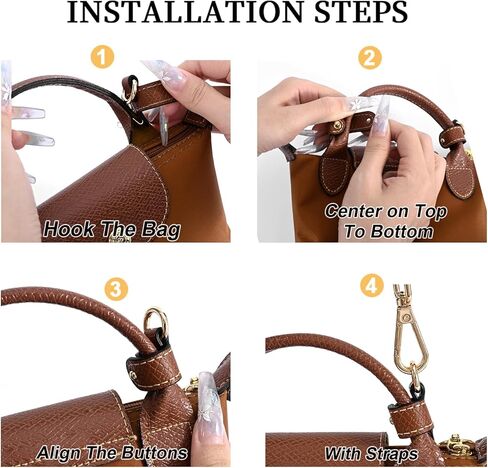 INSTALLATION STEPS

1

Hook The Bag

2

Center on Top To Bottom

3

Align The Buttons

4

With Straps