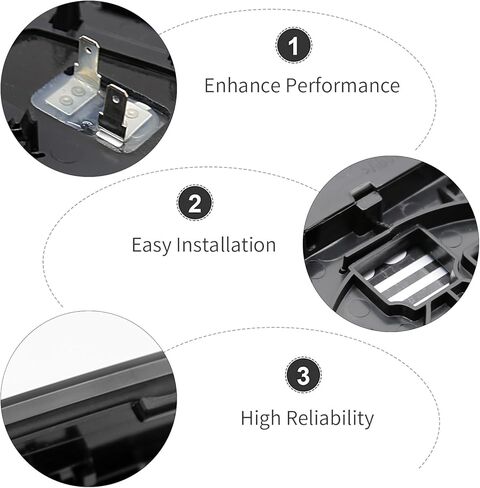 1

Enhance Performance

2

Easy Installation

3

High Reliability