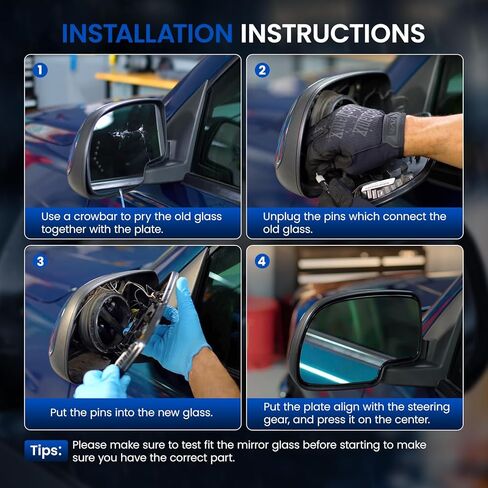 INSTALLATION INSTRUCTIONS

1

Use a crowbar to pry the old glass together with the plate.

2

Unplug the pins which connect the old glass.

3

Put the pins into the new glass.

4

Put the plate align with the steering gear, and press it on the center.

Tips: Please make sure to test fit the mirror glass before starting to make sure you have the correct part.