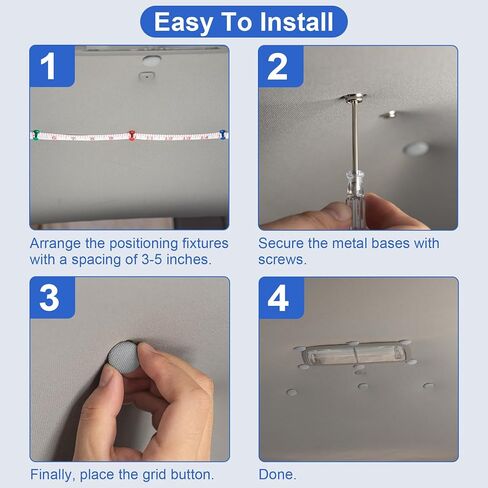 Easy To Install

1

Arrange the positioning fixtures with a spacing of 3-5 inches.

2

Secure the metal bases with screws.

3

Finally, place the grid button.

4

Done.