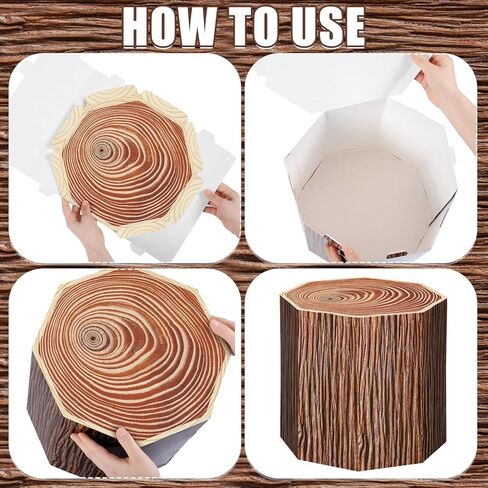 HOW TO USE