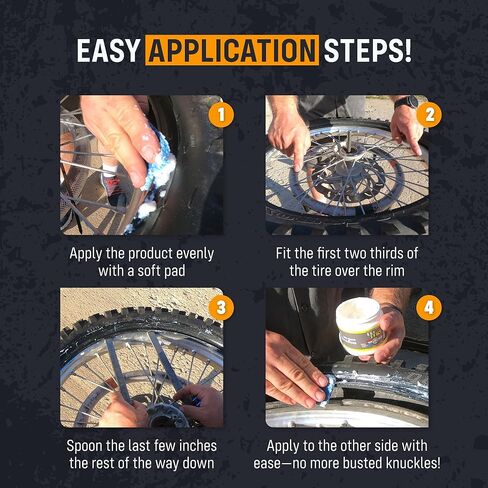 EASY APPLICATION STEPS!

1

Apply the product evenly with a soft pad

2

Fit the first two thirds of the tire over the rim

3

Spoon the last few inches the rest of the way down

4

Apply to the other side with ease—no more busted knuckles!