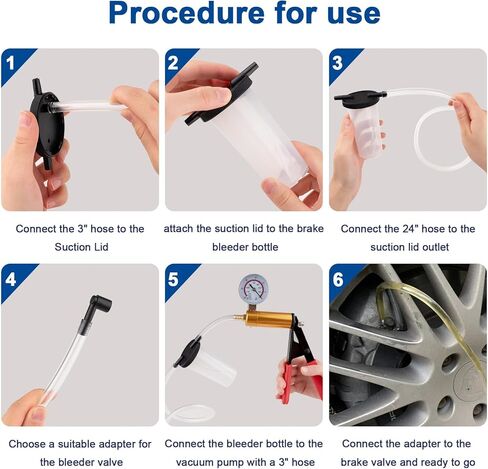 Procedure for use

1

Connect the 3" hose to the Suction Lid

2

attach the suction lid to the brake bleeder bottle

3

Connect the 24" hose to the suction lid outlet

4

Choose a suitable adapter for the bleeder valve

5

Connect the bleeder bottle to the vacuum pump with a 3" hose

6

Connect the adapter to the brake valve and ready to go