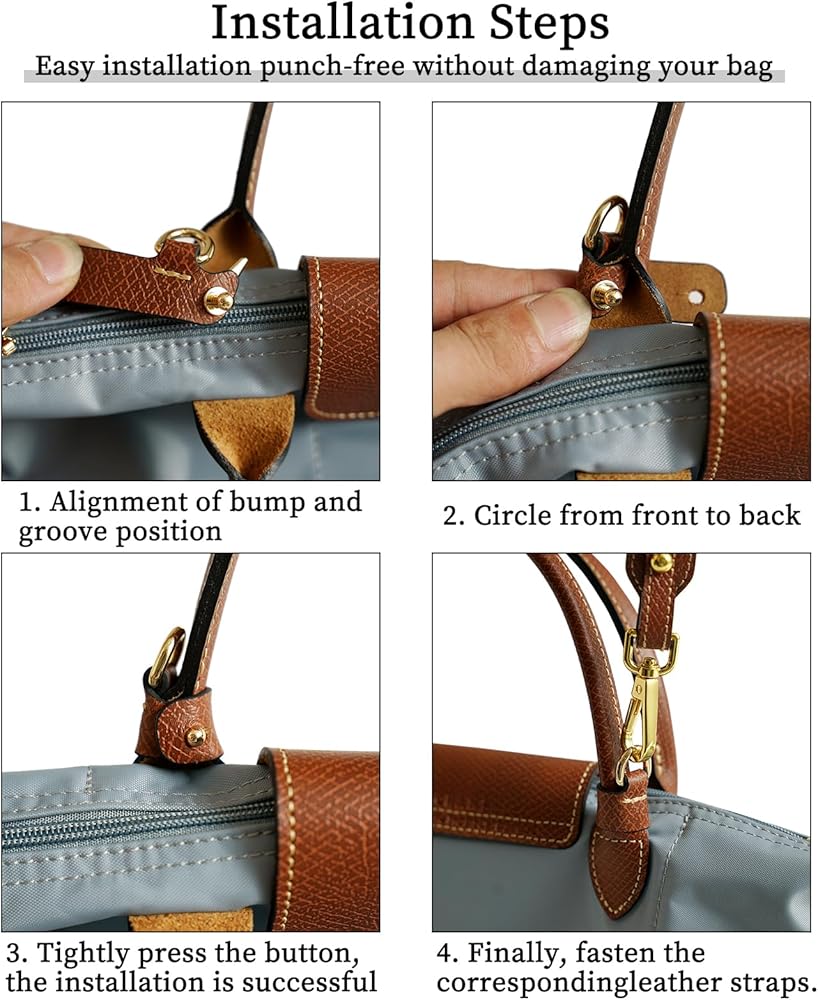 Installation Steps

Easy installation punch-free without damaging your bag

1. Alignment of bump and groove position

2. Circle from front to back

3. Tightly press the button, the installation is successful

4. Finally, fasten the correspondingleather straps.