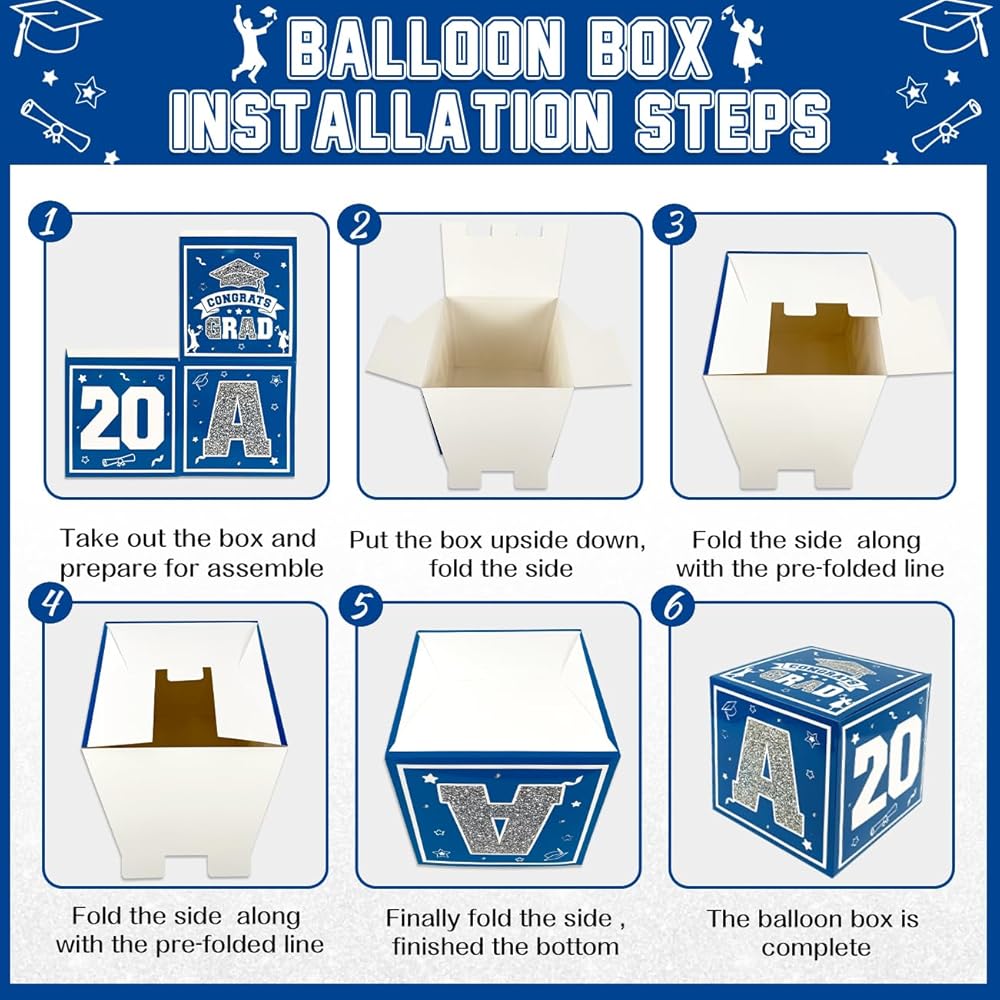 BALLOON BOX INSTALLATION STEPS

1

CONGRATS GRAD

20

A

Take out the box and prepare for assemble

2

Put the box upside down, fold the side

3

Fold the side along with the pre-folded line

4

Fold the side along with the pre-folded line

5

A

Finally fold the side , finished the bottom

6

CONGRATS GRAD

A

20

The balloon box is complete