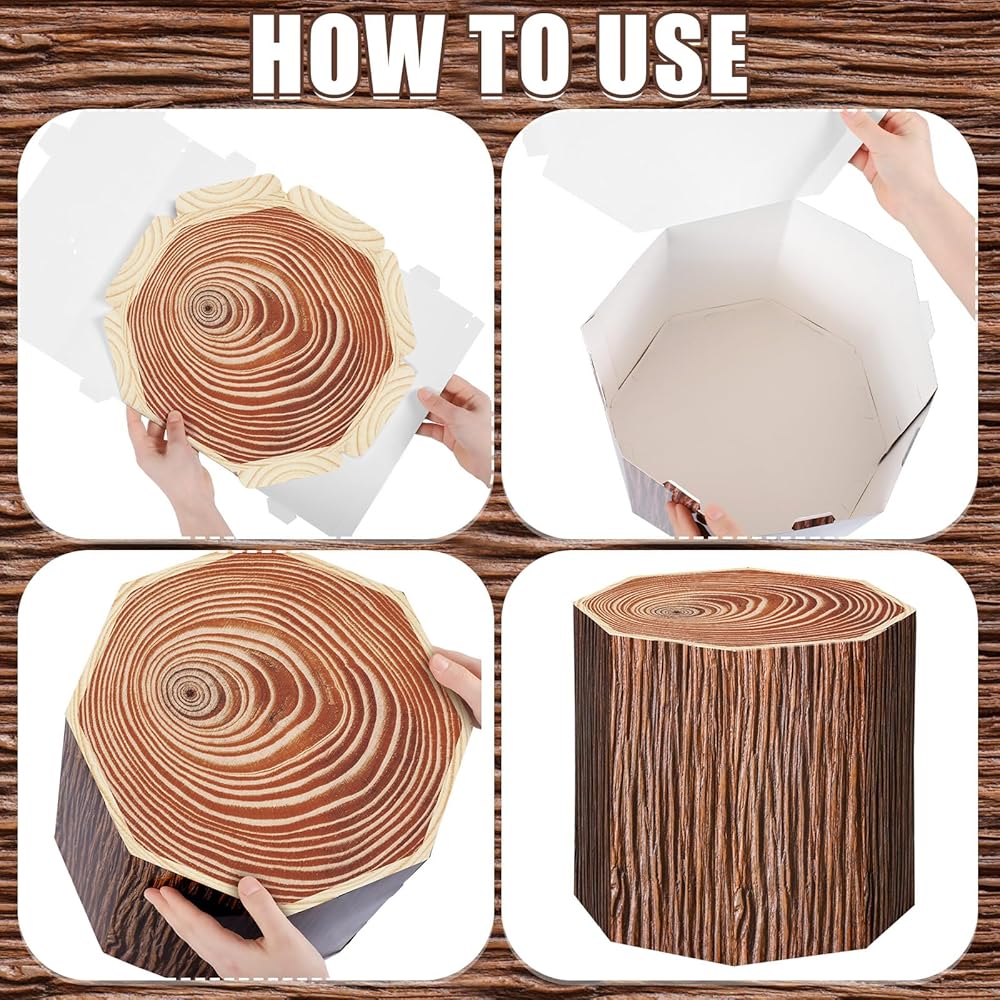 HOW TO USE