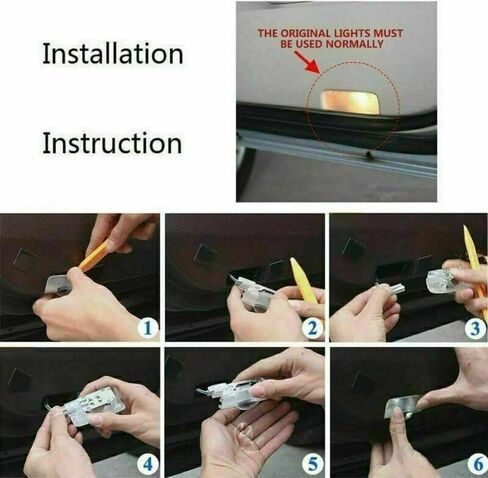 Installation

Instruction

THE ORIGINAL LIGHTS MUST BE USED NORMALLY

1

2

3

4

5

6