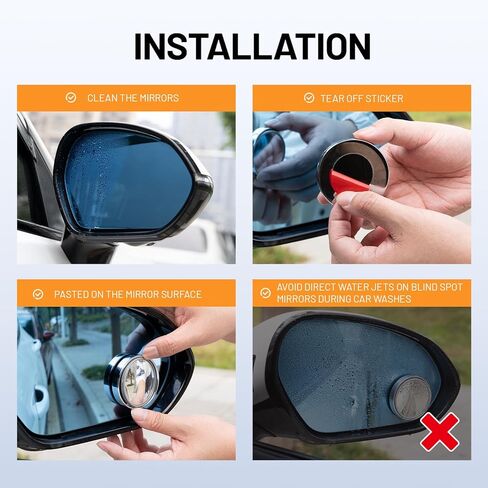 INSTALLATION

CLEAN THE MIRRORS

TEAR OFF STICKER

PASTED ON THE MIRROR SURFACE

AVOID DIRECT WATER JETS ON BLIND SPOT MIRRORS DURING CAR WASHES