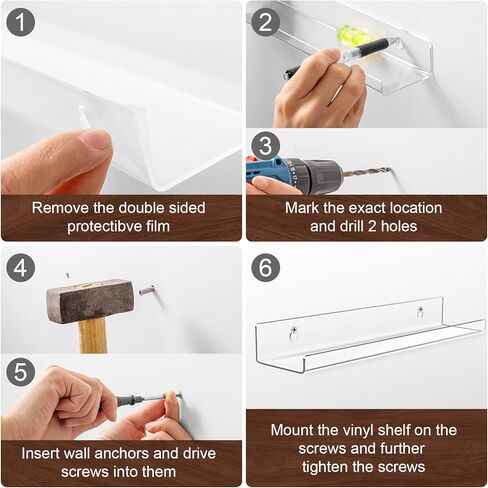 1

Remove the double sided protectibve film

2

3

Mark the exact location and drill 2 holes

4

5

Insert wall anchors and drive screws into them

6

Mount the vinyl shelf on the screws and further tighten the screws