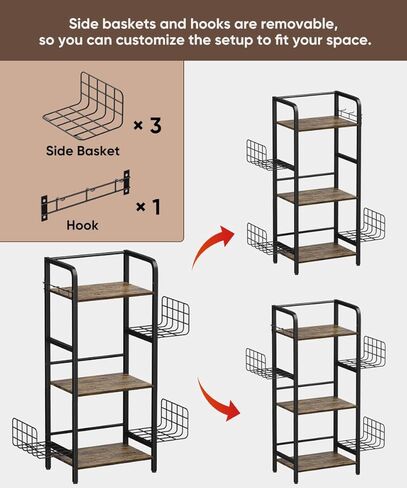 Side baskets and hooks are removable, so you can customize the setup to fit your space.

× 3

Side Basket

× 1

Hook