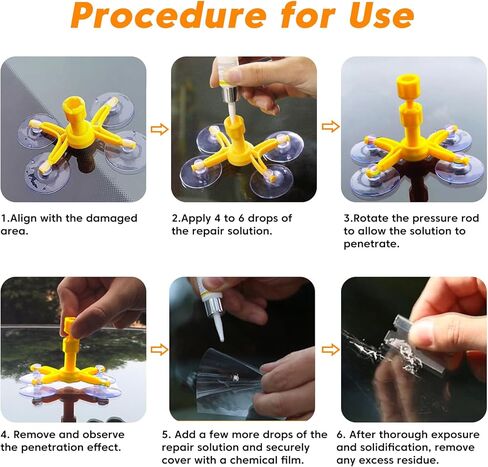 Procedure for Use

1.Align with the damaged area.

2.Apply 4 to 6 drops of the repair solution.

3.Rotate the pressure rod to allow the solution to penetrate.

4. Remove and observe the penetration effect.

5. Add a few more drops of the repair solution and securely cover with a chemical film.

6. After thorough exposure and solidification, remove any excess residue.