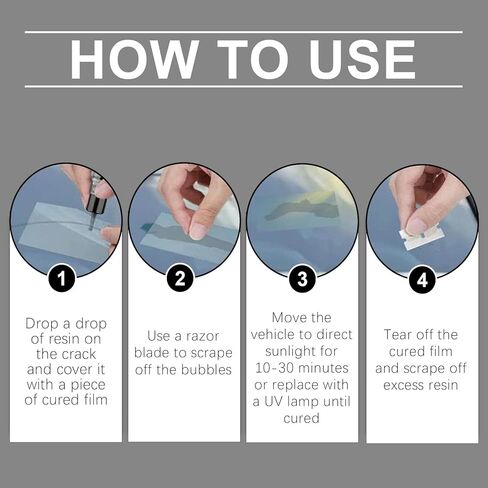 HOW TO USE

1

Drop a drop of resin on the crack and cover it with a piece of cured film

2

Use a razor blade to scrape off the bubbles

3

Move the vehicle to direct sunlight for 10-30 minutes or replace with a UV lamp until cured

4

Tear off the cured film and scrape off excess resin