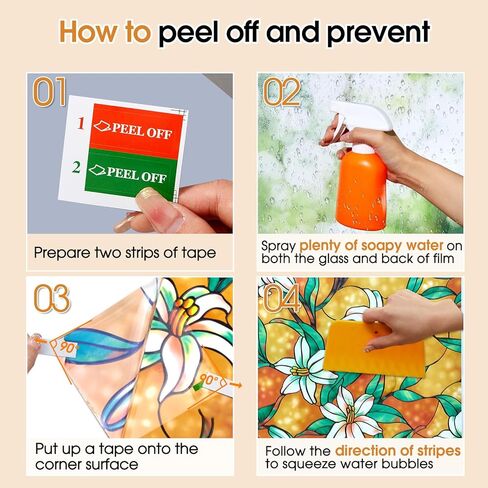 How to peel off and prevent

01

1 PEEL OFF

2 PEEL OFF

Prepare two strips of tape

02

Spray plenty of soapy water on both the glass and back of film

03

90°

90°

Put up a tape onto the corner surface

04

Follow the direction of stripes to squeeze water bubbles