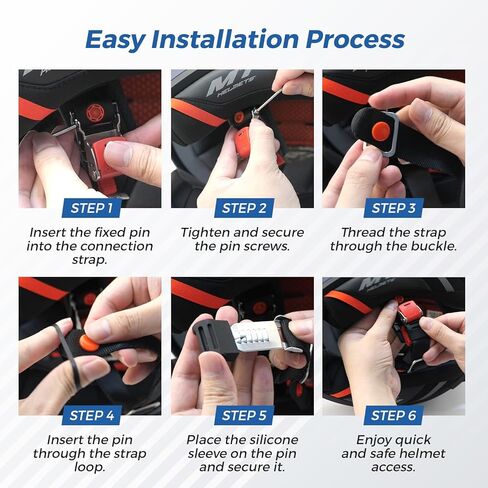 Easy Installation Process

MT HELMETS

STEP 1
Insert the fixed pin into the connection strap.

STEP 2
Tighten and secure the pin screws.

STEP 3
Thread the strap through the buckle.

STEP 4
Insert the pin through the strap loop.

STEP 5
Place the silicone sleeve on the pin and secure it.

MT HELMETS

STEP 6
Enjoy quick and safe helmet access.