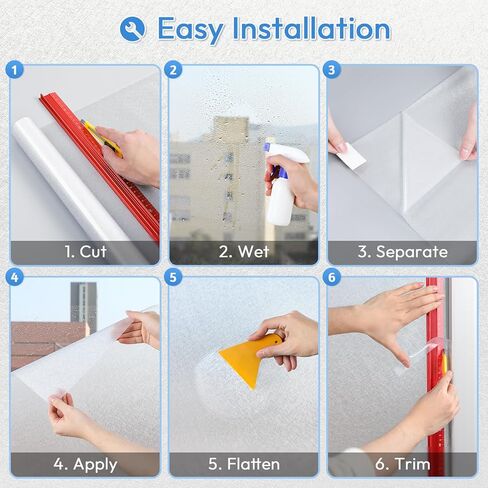 Easy Installation

1
1. Cut

2
2. Wet

3
3. Separate

4
4. Apply

5
5. Flatten

6
6. Trim