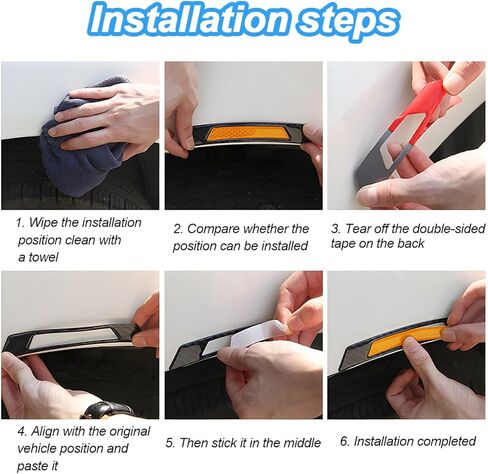 Installation steps

1. Wipe the installation position clean with a towel

2. Compare whether the position can be installed

3. Tear off the double-sided tape on the back

4. Align with the original vehicle position and paste it

5. Then stick it in the middle

6. Installation completed