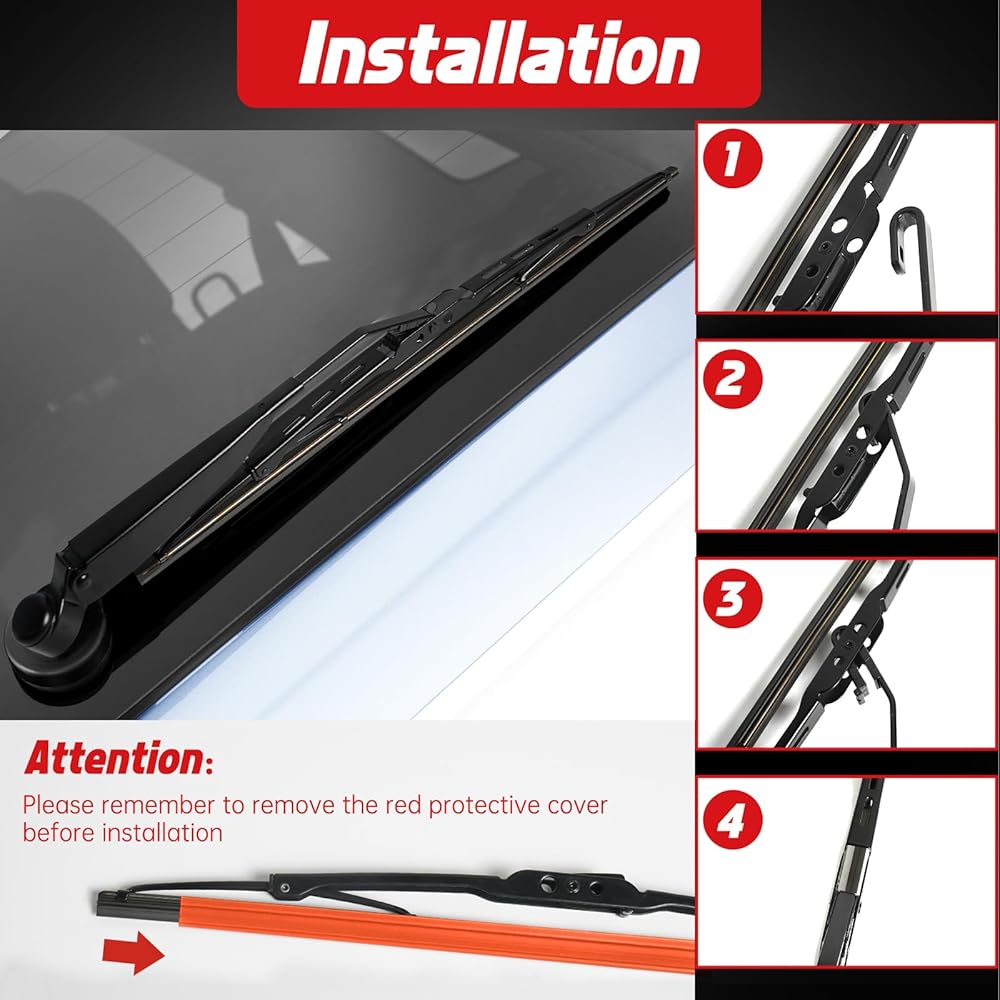 Installation

1

2

3

4

Attention:

Please remember to remove the red protective cover before installation