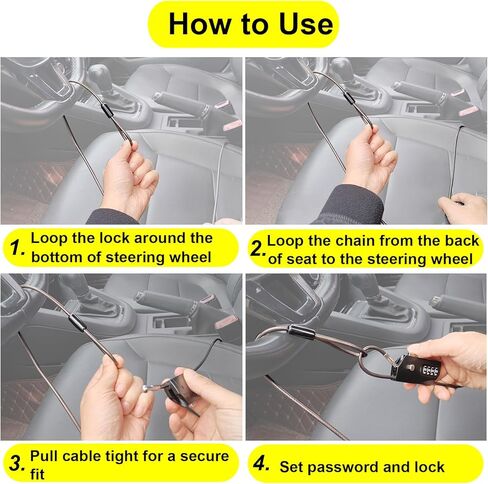 How to Use

1. Loop the lock around the bottom of steering wheel

2. Loop the chain from the back of seat to the steering wheel

3. Pull cable tight for a secure fit

4. Set password and lock