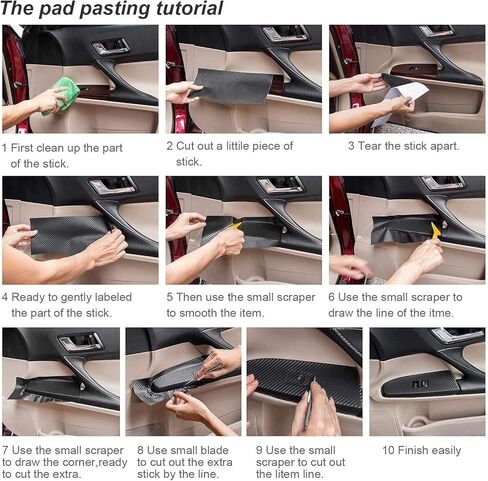 The pad pasting tutorial

1 First clean up the part of the stick.

2 Cut out a litile piece of stick.

3 Tear the stick apart.

4 Ready to gently labeled the part of the stick.

5 Then use the small scraper to smooth the item.

6 Use the small scraper to draw the line of the itme.

7 Use the small scraper to draw the corner,ready to cut the extra.

8 Use small blade to cut out the extra stick by the line.

9 Use the small scraper to cut out the litem line.

10 Finish easily