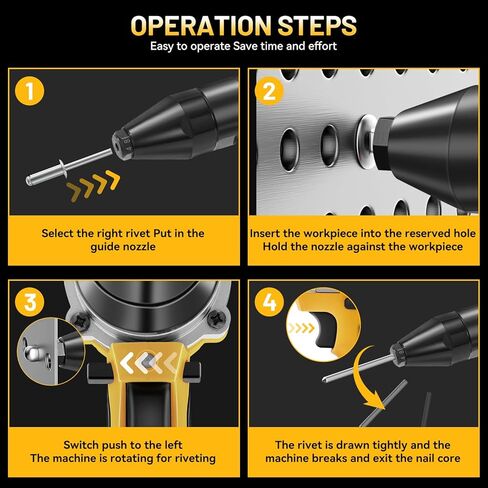 OPERATION STEPS
Easy to operate Save time and effort

1
Select the right rivet Put in the guide nozzle

2
Insert the workpiece into the reserved hole
Hold the nozzle against the workpiece

3
Switch push to the left
The machine is rotating for riveting

4
The rivet is drawn tightly and the machine breaks and exit the nail core