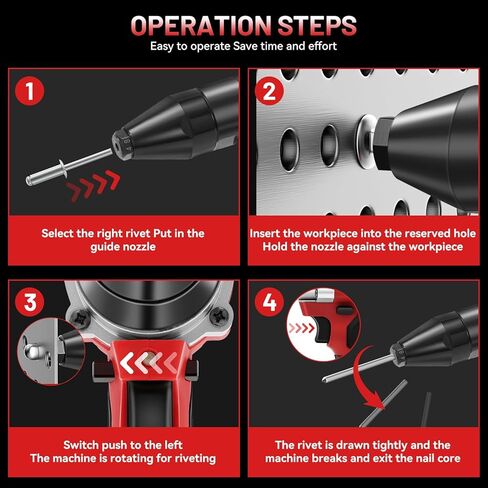 OPERATION STEPS
Easy to operate Save time and effort

1

Select the right rivet Put in the guide nozzle

2

Insert the workpiece into the reserved hole
Hold the nozzle against the workpiece

3

Switch push to the left
The machine is rotating for riveting

4

The rivet is drawn tightly and the machine breaks and exit the nail core