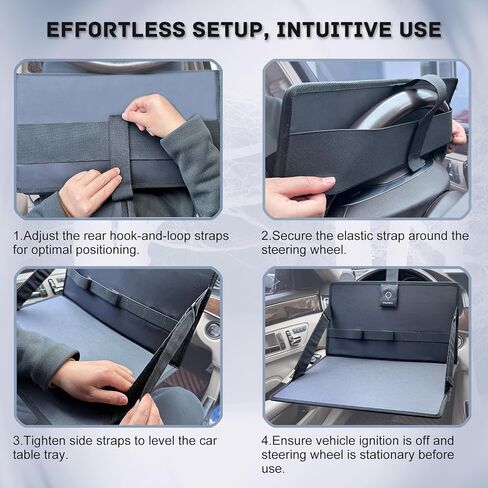 EFFORTLESS SETUP, INTUITIVE USE

1.Adjust the rear hook-and-loop straps for optimal positioning.

2.Secure the elastic strap around the steering wheel.

3.Tighten side straps to level the car table tray.

4.Ensure vehicle ignition is off and steering wheel is stationary before use.