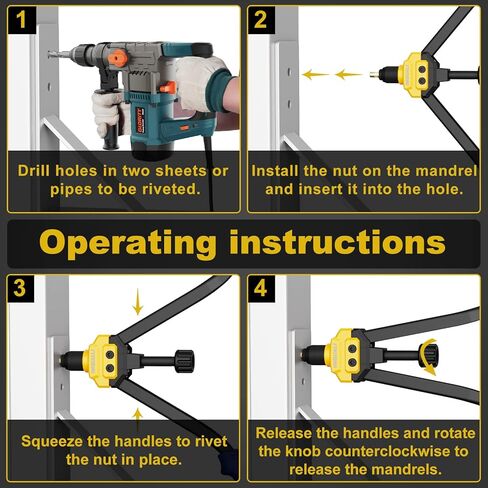 1

Drill holes in two sheets or pipes to be riveted.

2

Install the nut on the mandrel and insert it into the hole.

Operating instructions

3

Squeeze the handles to rivet the nut in place.

4

Release the handles and rotate the knob counterclockwise to release the mandrels.