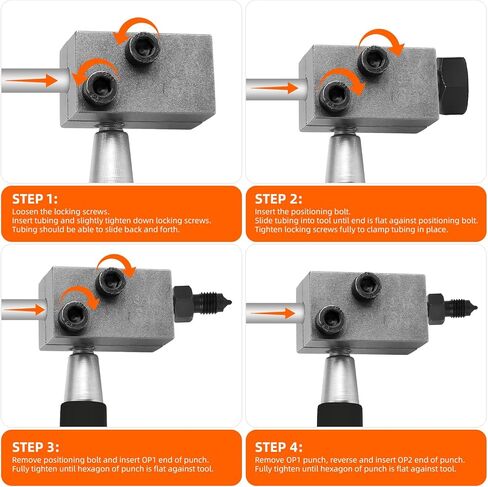 STEP 1:
Loosen the locking screws.
Insert tubing and slightly tighten down locking screws.
Tubing should be able to slide back and forth.

STEP 2:
Insert the positioning bolt.
Slide tubing into tool until end is flat against positioning bolt.
Tighten locking screws fully to clamp tubing in place.

STEP 3:
Remove positioning bolt and insert OP1 end of punch.
Fully tighten until hexagon of punch is flat against tool.

STEP 4:
Remove OP1 punch, reverse and insert OP2 end of punch.
Fully tighten until hexagon of punch is flat against tool.