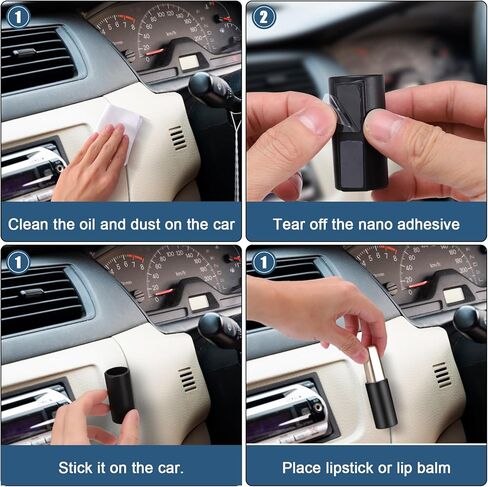 1

Clean the oil and dust on the car

2

Tear off the nano adhesive

1

Stick it on the car.

1

Place lipstick or lip balm