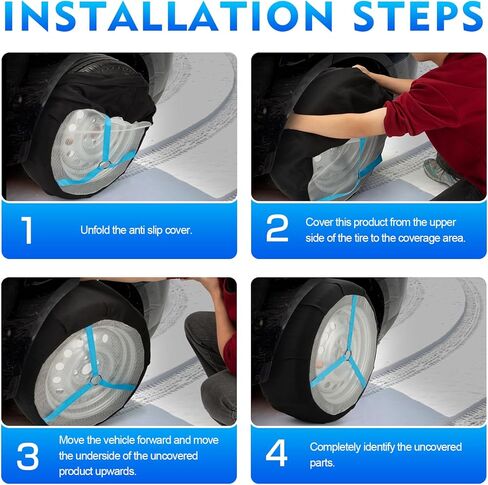 INSTALLATION STEPS

1 Unfold the anti slip cover.

2 Cover this product from the upper side of the tire to the coverage area.

3 Move the vehicle forward and move the underside of the uncovered product upwards.

4 Completely identify the uncovered parts.