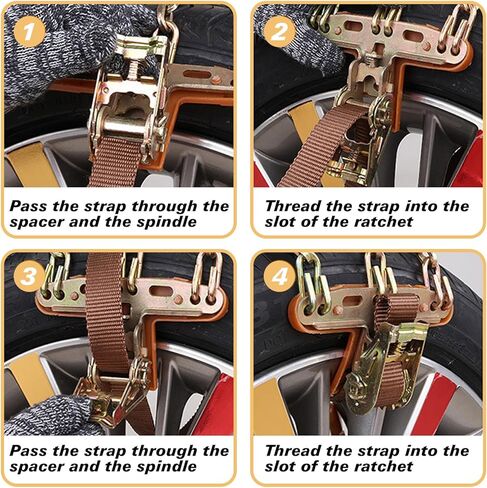 1

Pass the strap through the spacer and the spindle

2

Thread the strap into the slot of the ratchet

3

Pass the strap through the spacer and the spindle

4

Thread the strap into the slot of the ratchet