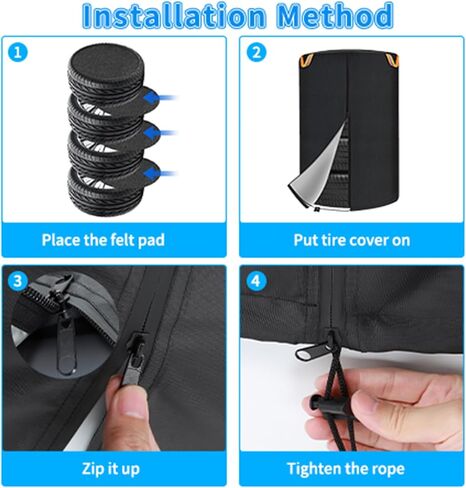 Installation Method

1

Place the felt pad

2

Put tire cover on

3

Zip it up

4

Tighten the rope