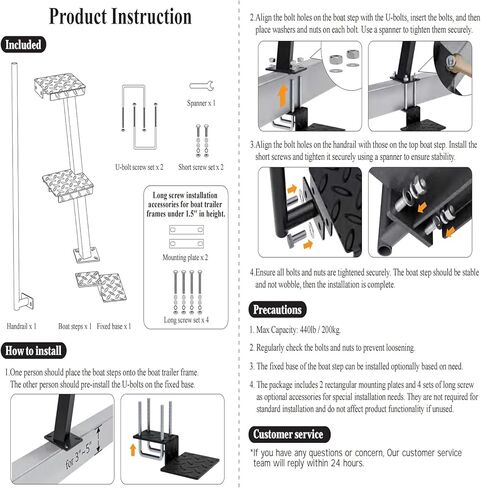 Product Instruction

Included

Spanner x 1

U-bolt screw set x 2

Short screw set x 2

Long screw installation accessories for boat trailer frames under 1.5" in height.

Mounting plate x 2

Long screw set x 4

Handrail x 1

Boat steps x 1

Fixed base x 1

How to install

1.One person should place the boat steps onto the boat trailer frame. The other person should pre-install the U-bolts on the fixed base.

for 3"-5"

2.Align the bolt holes on the boat step with the U-bolts, insert the bolts, and then place washers and nuts on each bolt. Use a spanner to tighten them securely.

3.Align the bolt holes on the handrail with those on the top boat step. Install the short screws and tighten it securely using a spanner to ensure stability.

4.Ensure all bolts and nuts are tightened securely. The boat step should be stable and not wobble, then the installation is complete.

Precautions

1. Max Capacity: 440lb / 200kg.

2. Regularly check the bolts and nuts to prevent loosening.

3. The fixed base of the boat step can be installed optionally based on need.

4. The package includes 2 rectangular mounting plates and 4 sets of long screw as optional accessories for special installation needs. They are not required for standard installation and do not affect product functionality if unused.

Customer service

*If you have any questions or concern, Our customer service team will reply within 24 hours.