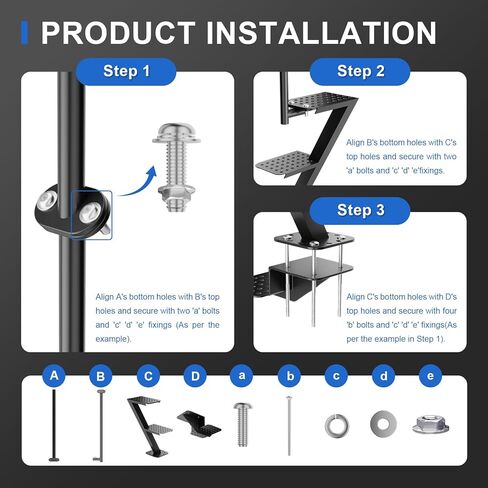 PRODUCT INSTALLATION

Step 1

Align A's bottom holes with B's top holes and secure with two 'a' bolts and 'c' 'd' 'e' fixings (As per the example).

Step 2

Align B's bottom holes with C's top holes and secure with two 'a' bolts and 'c' 'd' 'e'fixings.

Step 3

Align C's bottom holes with D's top holes and secure with four 'b' bolts and 'c' 'd' 'e' fixings(As per the example in Step 1).

A B C D a b c d e