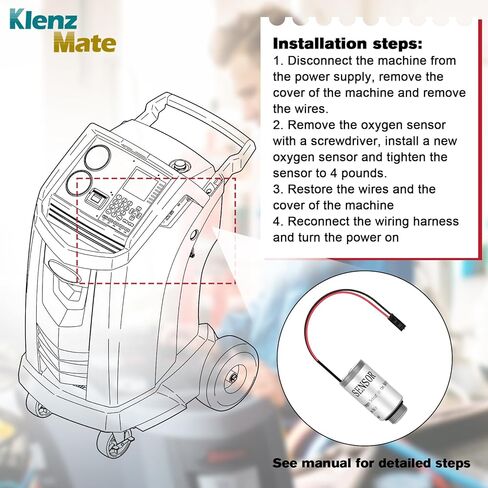 Klenz
Mate

Installation steps:
1. Disconnect the machine from the power supply, remove the cover of the machine and remove the wires.
2. Remove the oxygen sensor with a screwdriver, install a new oxygen sensor and tighten the sensor to 4 pounds.
3. Restore the wires and the cover of the machine
4. Reconnect the wiring harness and turn the power on

SENSOR

See manual for detailed steps