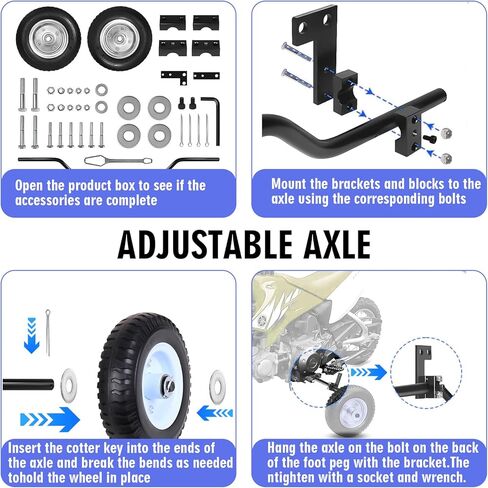 Open the product box to see if the accessories are complete

Mount the brackets and blocks to the axle using the corresponding bolts

ADJUSTABLE AXLE

Insert the cotter key into the ends of the axle and break the bends as needed tohold the wheel in place

Hang the axle on the bolt on the back of the foot peg with the bracket.The ntighten with a socket and wrench.