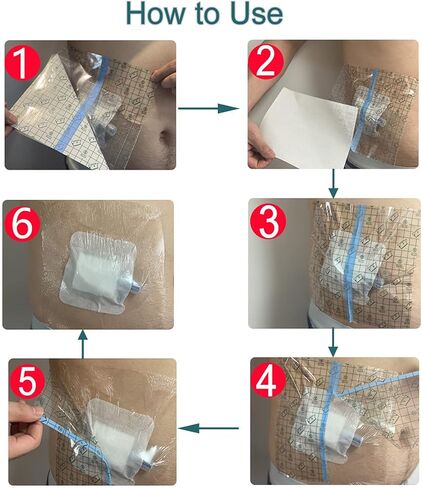 How to Use

1

2

3

4

5

6