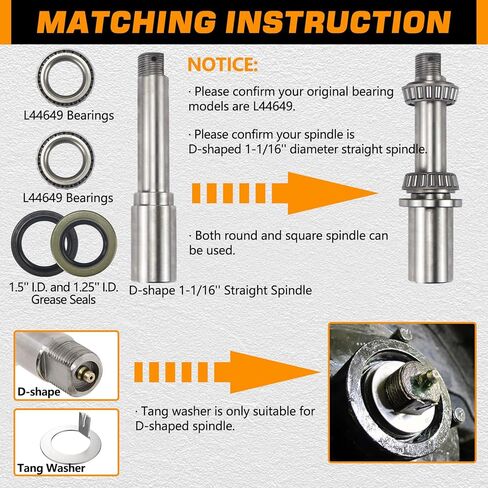 MATCHING INSTRUCTION

L44649 Bearings

L44649 Bearings

1.5'' I.D. and 1.25'' I.D. Grease Seals

D-shape 1-1/16'' Straight Spindle

NOTICE:

· Please confirm your original bearing models are L44649.

· Please confirm your spindle is D-shaped 1-1/16'' diameter straight spindle.

· Both round and square spindle can be used.

D-shape

Tang Washer

· Tang washer is only suitable for D-shaped spindle.