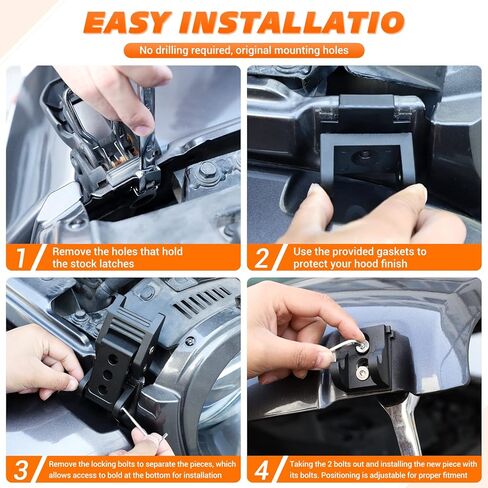 EASY INSTALLATIO

No drilling required, original mounting holes

1 Remove the holes that hold the stock latches

2 Use the provided gaskets to protect your hood finish

3 Remove the locking bolts to separate the pieces, which allows access to bold at the bottom for installation

4 Taking the 2 bolts out and installing the new piece with its bolts. Positioning is adjustable for proper fitment