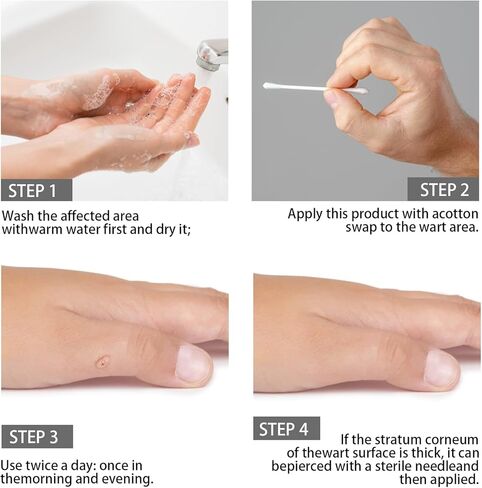 STEP 1

Wash the affected area withwarm water first and dry it;

STEP 2

Apply this product with acotton swap to the wart area.

STEP 3

Use twice a day: once in themorning and evening.

STEP 4

If the stratum corneum of thewart surface is thick, it can bepierced with a sterile needleand then applied.