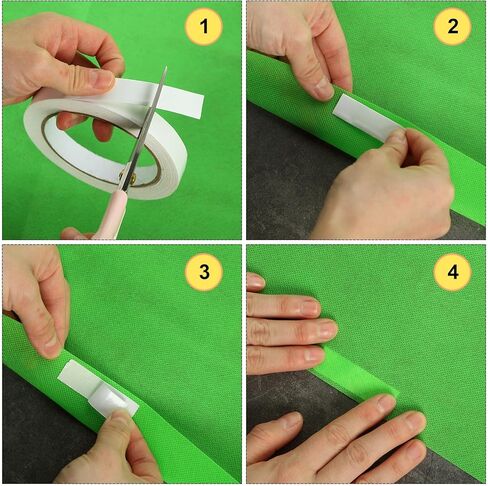 1

2

3

4