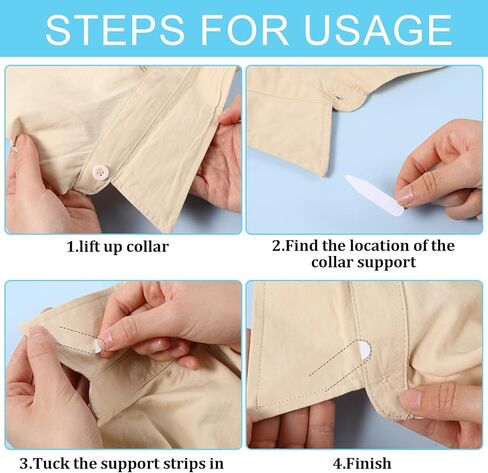 STEPS FOR USAGE

1.lift up collar

2.Find the location of the collar support

3.Tuck the support strips in

4.Finish