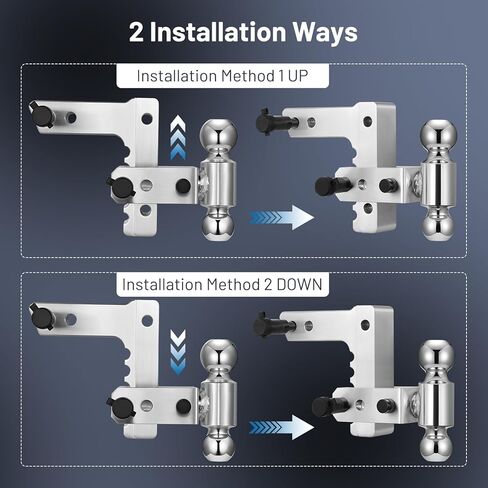 2 Installation Ways

Installation Method 1 UP

Installation Method 2 DOWN