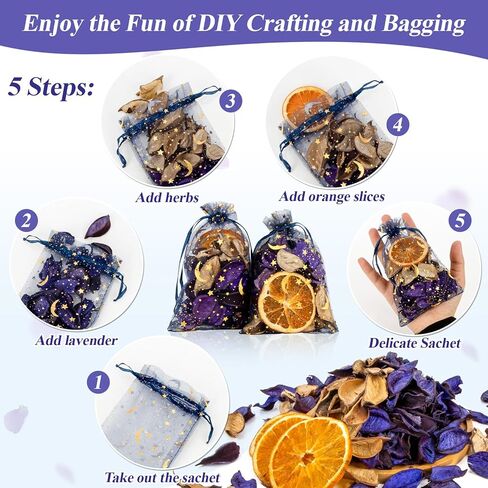 Enjoy the Fun of DIY Crafting and Bagging

5 Steps:

3
Add herbs

4
Add orange slices

2
Add lavender

5
Delicate Sachet

1
Take out the sachet