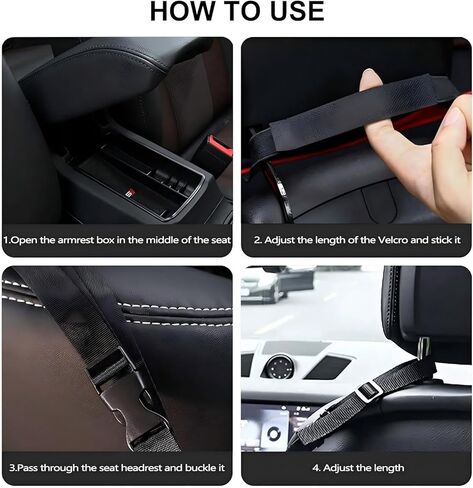 HOW TO USE

1.Open the armrest box in the middle of the seat

2. Adjust the length of the Velcro and stick it

3.Pass through the seat headrest and buckle it

4. Adjust the length