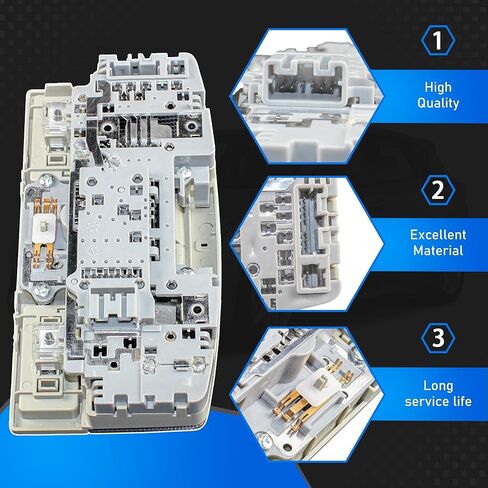 1

High Quality

2

Excellent Material

3

Long service life