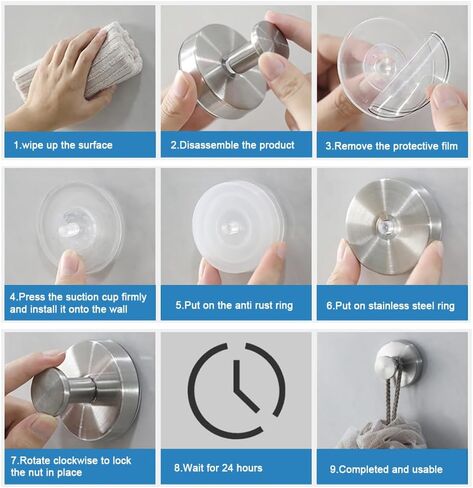 1.wipe up the surface

2.Disassemble the product

3.Remove the protective film

4.Press the suction cup firmly and install it onto the wall

5.Put on the anti rust ring

6.Put on stainless steel ring

7.Rotate clockwise to lock the nut in place

8.Wait for 24 hours

9.Completed and usable